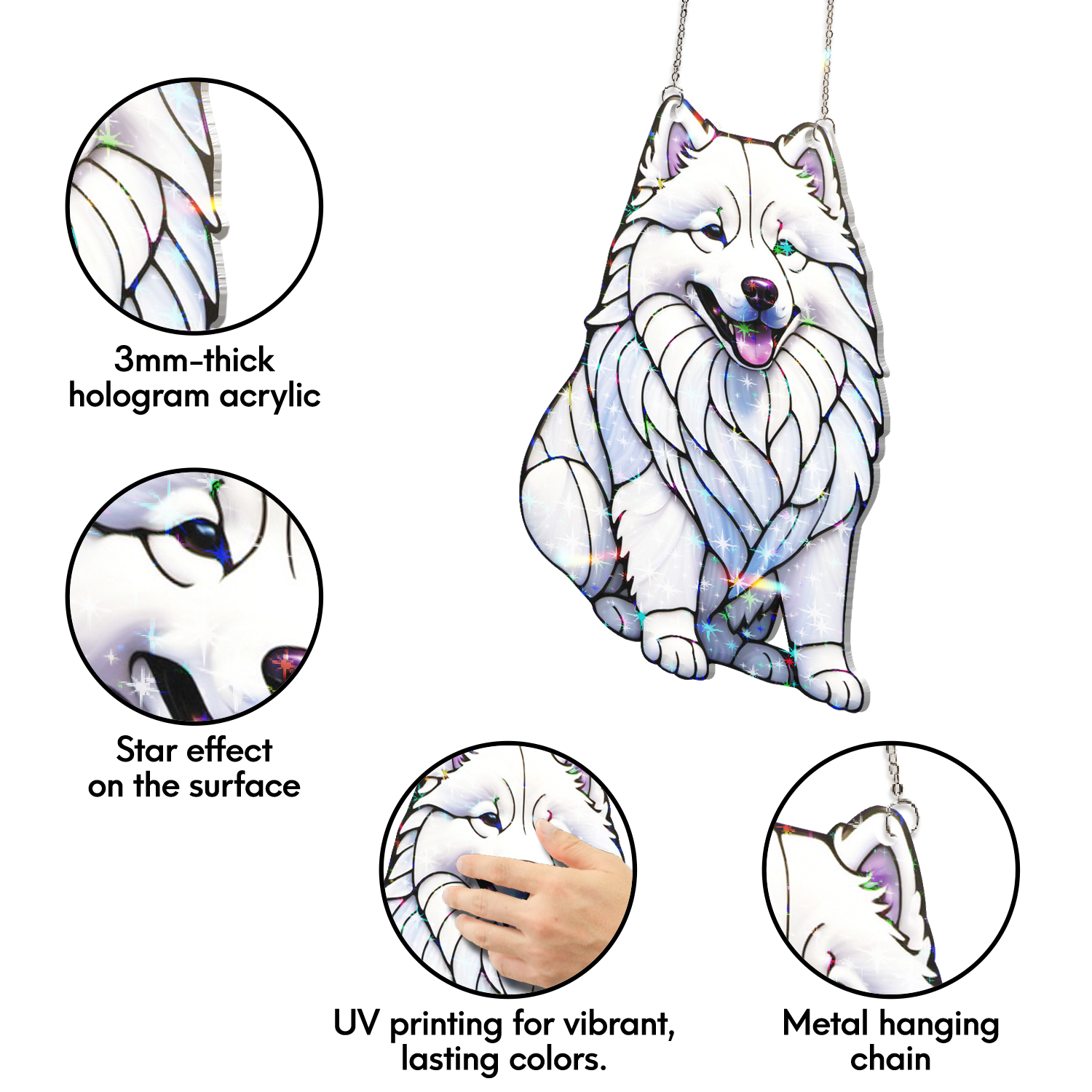 3mm-thick hologram acrylic

Star effect on the surface

UV printing for vibrant, lasting colors.

Metal hanging chain